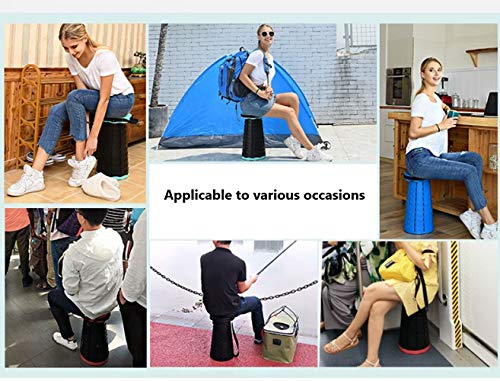 Applicable to various occasions