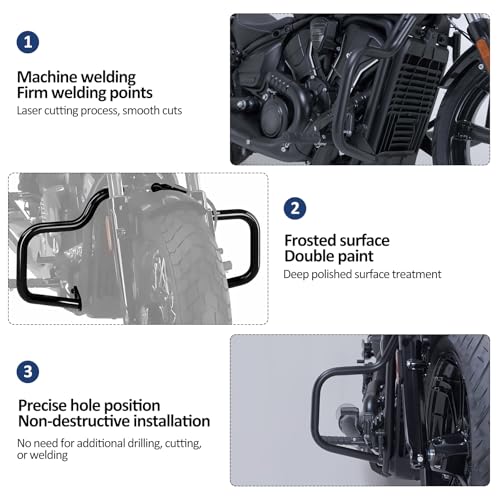 1

Machine welding
Firm welding points

Laser cutting process, smooth cuts

2

Frosted surface
Double paint

Deep polished surface treatment

3

Precise hole position
Non-destructive installation

No need for additional drilling, cutting, or welding