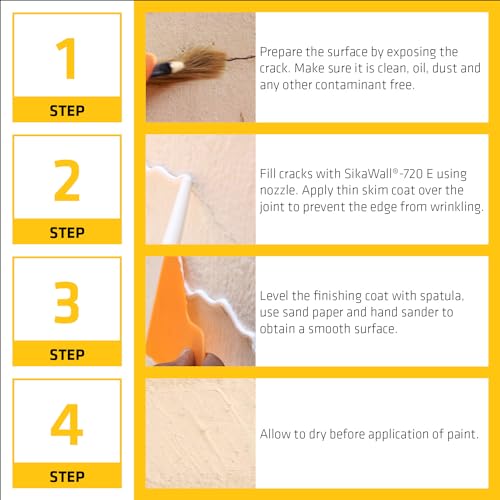 1
STEP

Prepare the surface by exposing the crack. Make sure it is clean, oil, dust and any other contaminant free.

2
STEP

Fill cracks with SikaWall®-720 E using nozzle. Apply thin skim coat over the joint to prevent the edge from wrinkling.

3
STEP

Level the finishing coat with spatula, use sand paper and hand sander to obtain a smooth surface.

4
STEP

Allow to dry before application of paint.