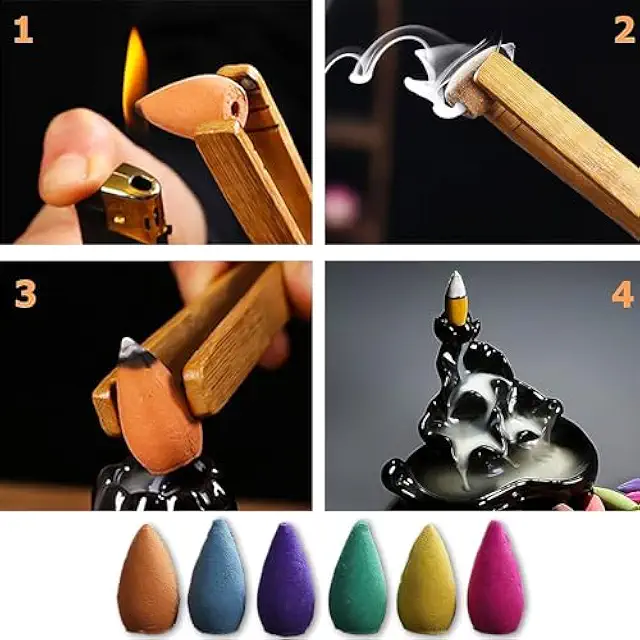 1

2

3

4