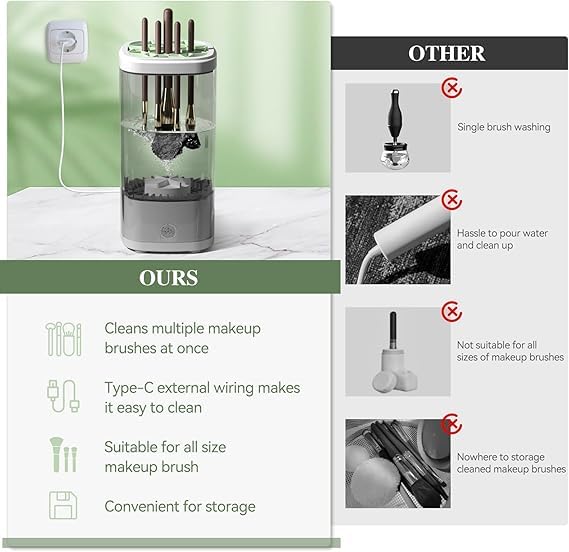 OURS

Cleans multiple makeup brushes at once

Type-C external wiring makes it easy to clean

Suitable for all size makeup brush

Convenient for storage

OTHER

Single brush washing

Hassle to pour water and clean up

Not suitable for all sizes of makeup brushes

Nowhere to storage cleaned makeup brushes