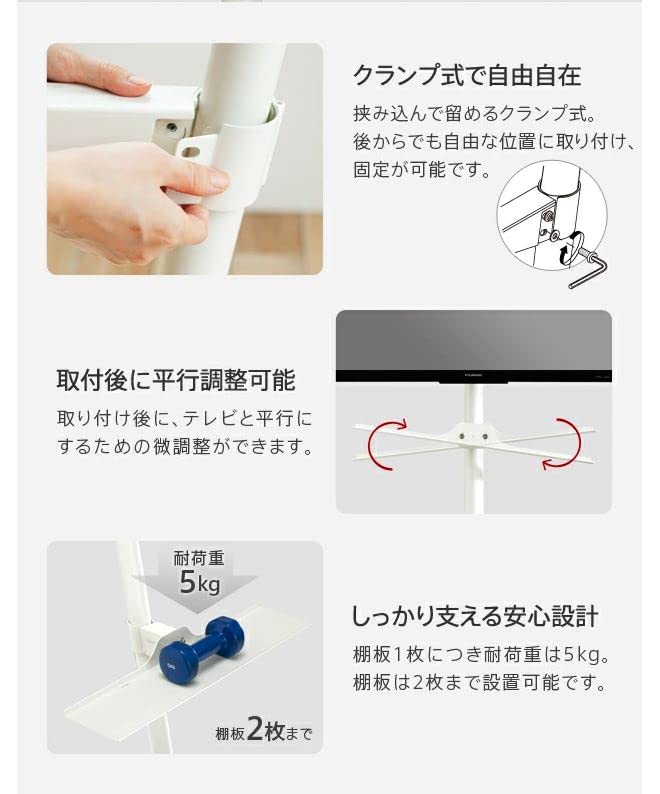 クランプ式で自由自在

挟み込んで留めるクランプ式。後からでも自由な位置に取り付け、固定が可能です。

取付後に平行調整可能

取り付け後に、テレビと平行にするための微調整ができます。

耐荷重
5kg

棚板2枚まで

しっかり支える安心設計

棚板1枚につき耐荷重は5kg。棚板は2枚まで設置可能です。