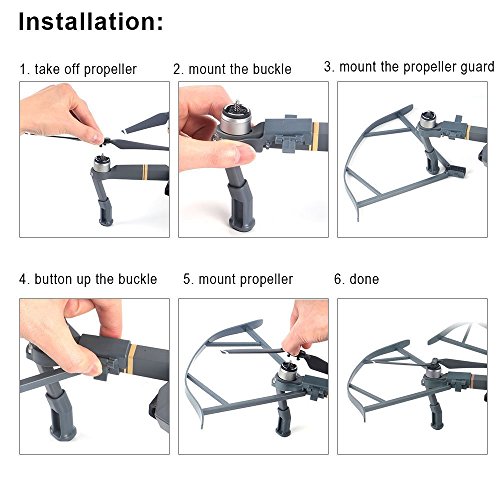 Installation:

1. take off propeller

2. mount the buckle

3. mount the propeller guard

4. button up the buckle

5. mount propeller

6. done