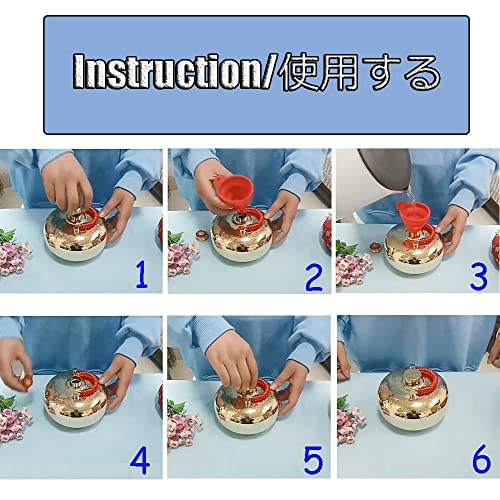 Instruction/使用する

1

2

3

4

5

6