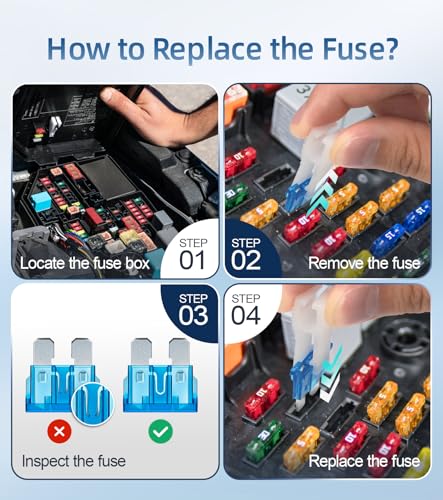 How to Replace the Fuse?

Locate the fuse box
STEP
01

STEP
02
Remove the fuse

STEP
03

Inspect the fuse

STEP
04

Replace the fuse