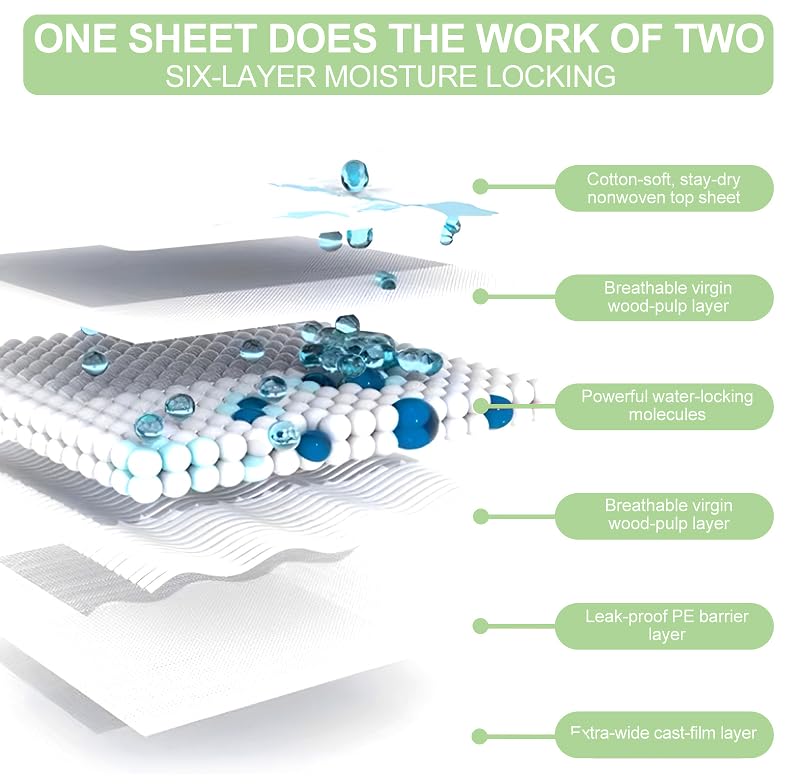 ONE SHEET DOES THE WORK OF TWO
SIX-LAYER MOISTURE LOCKING

Cotton-soft, stay-dry nonwoven top sheet

Breathable virgin wood-pulp layer

Powerful water-locking molecules

Breathable virgin wood-pulp layer

Leak-proof PE barrier layer

Extra-wide cast-film layer