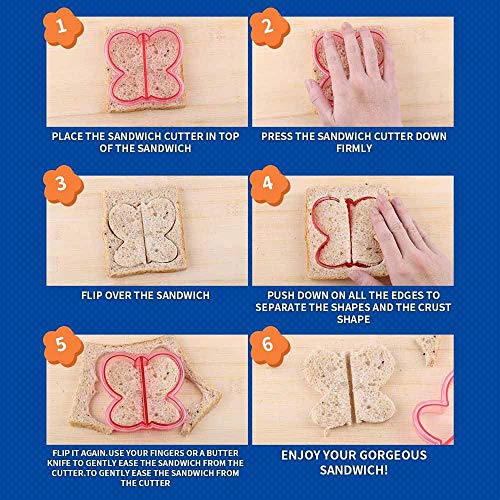 1

PLACE THE SANDWICH CUTTER IN TOP OF THE SANDWICH

2

PRESS THE SANDWICH CUTTER DOWN FIRMLY

3

FLIP OVER THE SANDWICH

4

PUSH DOWN ON ALL THE EDGES TO SEPARATE THE SHAPES AND THE CRUST SHAPE

5

FLIP IT AGAIN.USE YOUR FINGERS OR A BUTTER KNIFE TO GENTLY EASE THE SANDWICH FROM THE CUTTER.TO GENTLY EASE THE SANDWICH FROM THE CUTTER

6

ENJOY YOUR GORGEOUS SANDWICH!