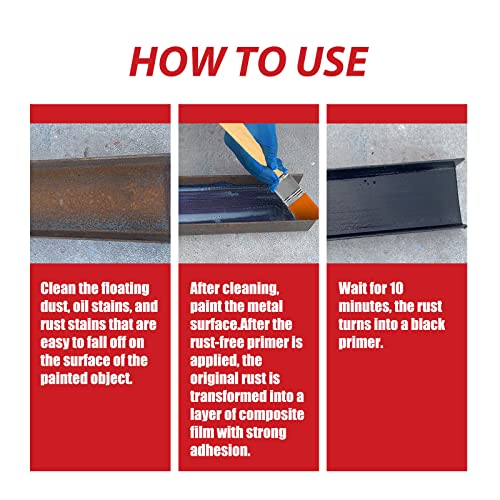 HOW TO USE

Clean the floating dust, oil stains, and rust stains that are easy to fall off on the surface of the painted object.

After cleaning, paint the metal surface.After the rust-free primer is applied, the original rust is transformed into a layer of composite film with strong adhesion.

Wait for 10 minutes, the rust turns into a black primer.