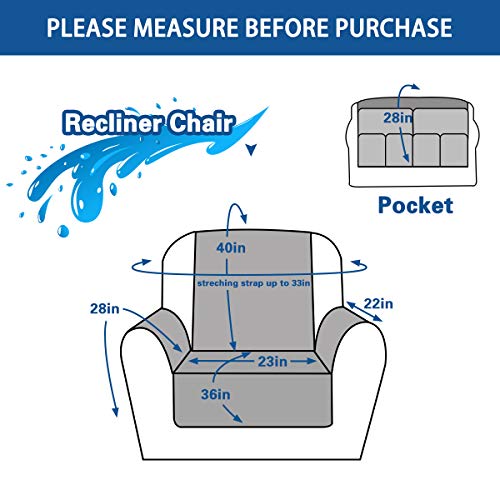 PLEASE MEASURE BEFORE PURCHASE

Recliner Chair

28in

Pocket

40in

streching strap up to 33in

28in

22in

23in

36in