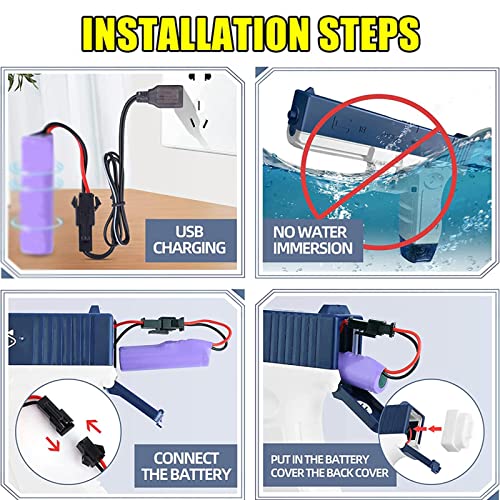 INSTALLATION STEPS

USB CHARGING

NO WATER IMMERSION

CONNECT THE BATTERY

PUT IN THE BATTERY
COVER THE BACK COVER