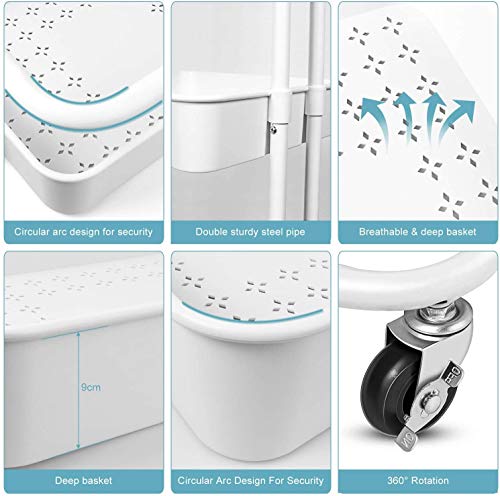 Circular arc design for security

Double sturdy steel pipe

Breathable & deep basket

9cm

Deep basket

Circular Arc Design For Security

OFF

ON

360° Rotation