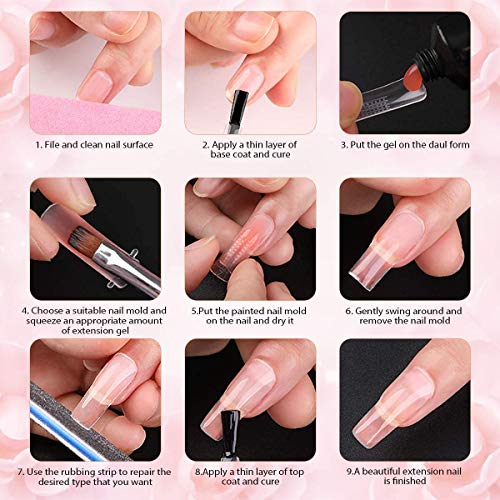 1. File and clean nail surface

2. Apply a thin layer of base coat and cure

3. Put the gel on the daul form

4. Choose a suitable nail mold and squeeze an appropriate amount of extension gel

5.Put the painted nail mold on the nail and dry it

6. Gently swing around and remove the nail mold

7. Use the rubbing strip to repair the desired type that you want

8.Apply a thin layer of top coat and cure

9.A beautiful extension nail is finished