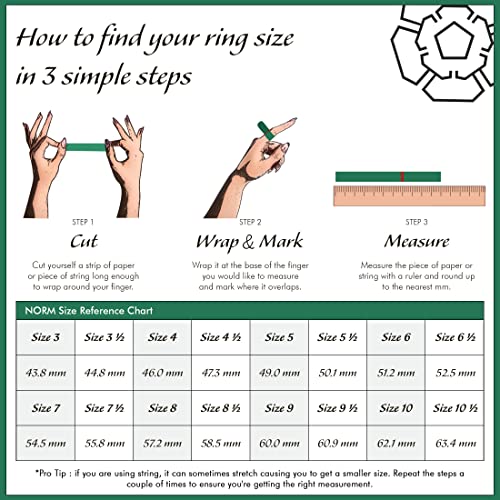 How to find your ring size in 3 simple steps

STEP 1
Cut
Cut yourself a strip of paper or piece of string long enough to wrap around your finger.

STEP 2
Wrap & Mark
Wrap it at the base of the finger you would like to measure and mark where it overlaps.

STEP 3
Measure
Measure the piece of paper or string with a ruler and round up to the nearest mm.

NORM Size Reference Chart

| Size 3 | Size 3 ½ | Size 4 | Size 4 ½ | Size 5 | Size 5 ½ | Size 6 | Size 6 ½ |
|---|---|---|---|---|---|---|---|
| 43.8 mm | 44.8 mm | 46.0 mm | 47.3 mm | 49.0 mm | 50.1 mm | 51.2 mm | 52.5 mm |
| Size 7 | Size 7 ½ | Size 8 | Size 8 ½ | Size 9 | Size 9 ½ | Size 10 | Size 10 ½ |
| 54.5 mm | 55.8 mm | 57.2 mm | 58.5 mm | 60.0 mm | 60.9 mm | 62.1 mm | 63.4 mm |

*Pro Tip : if you are using string, it can sometimes stretch causing you to get a smaller size. Repeat the steps a couple of times to ensure you're getting the right measurement.