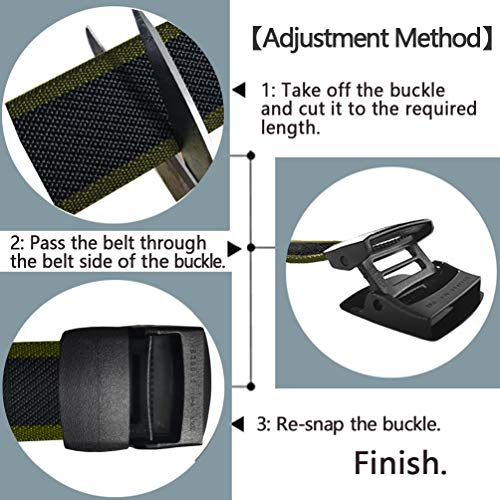 【Adjustment Method】

1: Take off the buckle and cut it to the required length.

2: Pass the belt through the belt side of the buckle.

3: Re-snap the buckle.

Finish.