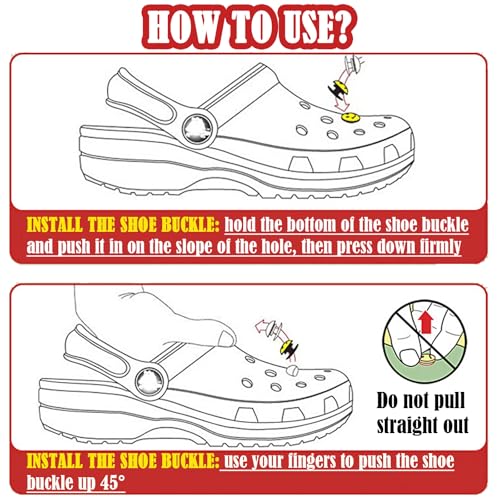 HOW TO USE?

INSTALL THE SHOE BUCKLE: hold the bottom of the shoe buckle and push it in on the slope of the hole, then press down firmly

Do not pull straight out

INSTALL THE SHOE BUCKLE: use your fingers to push the shoe buckle up 45°