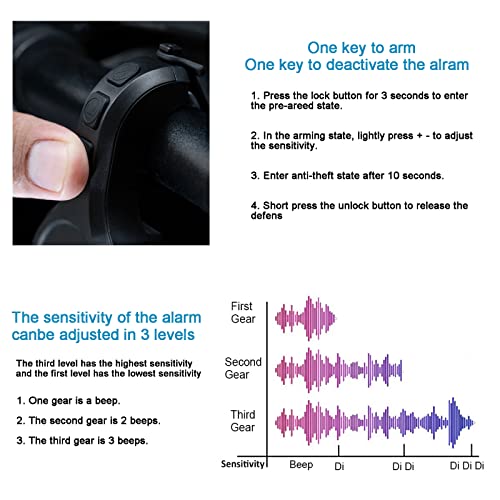 One key to arm
One key to deactivate the alram

1. Press the lock button for 3 seconds to enter the pre-areed state.

2. In the arming state, lightly press + - to adjust the sensitivity.

3. Enter anti-theft state after 10 seconds.

4. Short press the unlock button to release the defens

The sensitivity of the alarm canbe adjusted in 3 levels

The third level has the highest sensitivity and the first level has the lowest sensitivity

1. One gear is a beep.

2. The second gear is 2 beeps.

3. The third gear is 3 beeps.

First Gear

Second Gear

Third Gear

Sensitivity

Beep

Di

Di Di

Di Di Di