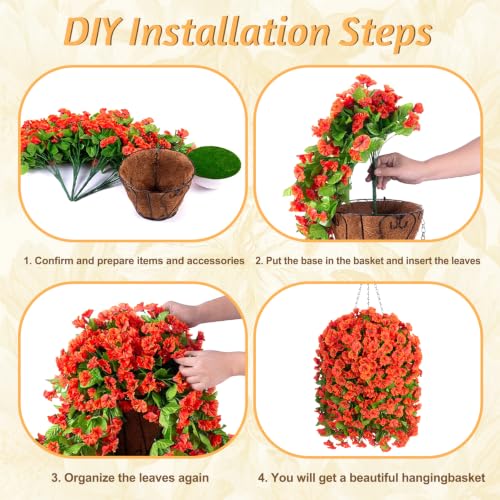 DIY Installation Steps

1. Confirm and prepare items and accessories

2. Put the base in the basket and insert the leaves

3. Organize the leaves again

4. You will get a beautiful hangingbasket