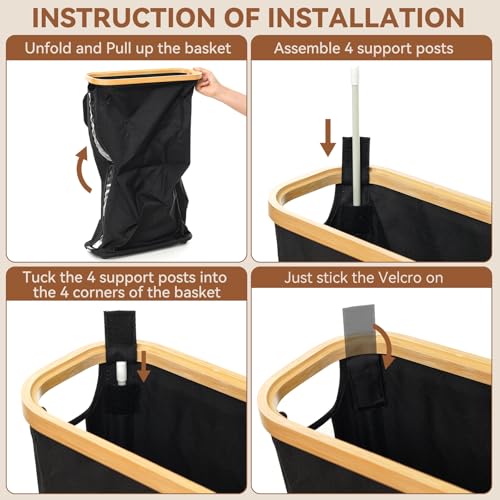 INSTRUCTION OF INSTALLATION

Unfold and Pull up the basket

Assemble 4 support posts

Tuck the 4 support posts into the 4 corners of the basket

Just stick the Velcro on