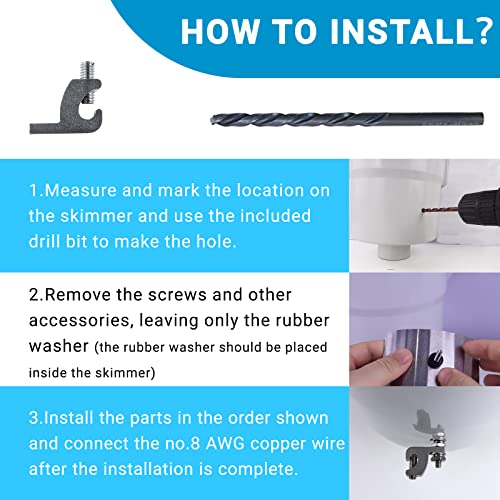 HOW TO INSTALL?

1.Measure and mark the location on the skimmer and use the included drill bit to make the hole.

2.Remove the screws and other accessories, leaving only the rubber washer (the rubber washer should be placed inside the skimmer)

3.Install the parts in the order shown and connect the no.8 AWG copper wire after the installation is complete.