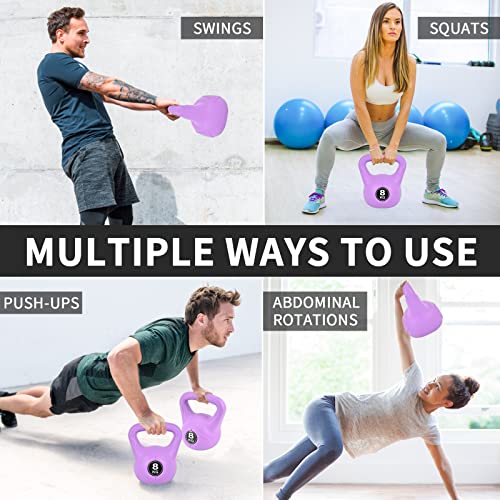 SWINGS

SQUATS

8 KG

MULTIPLE WAYS TO USE

PUSH-UPS

ABDOMINAL ROTATIONS

8 KG

8 KG