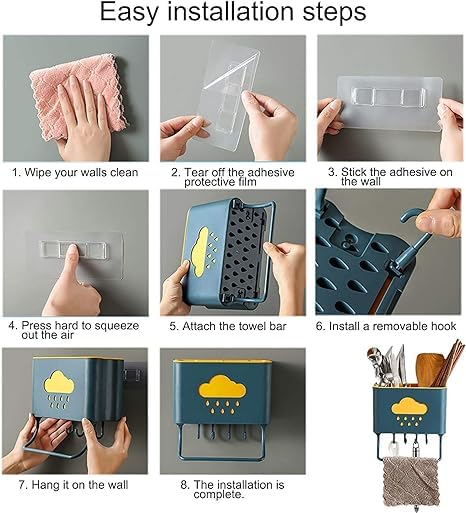 Easy installation steps

1. Wipe your walls clean

2. Tear off the adhesive protective film

3. Stick the adhesive on the wall

4. Press hard to squeeze out the air

5. Attach the towel bar

6. Install a removable hook

7. Hang it on the wall

8. The installation is complete.