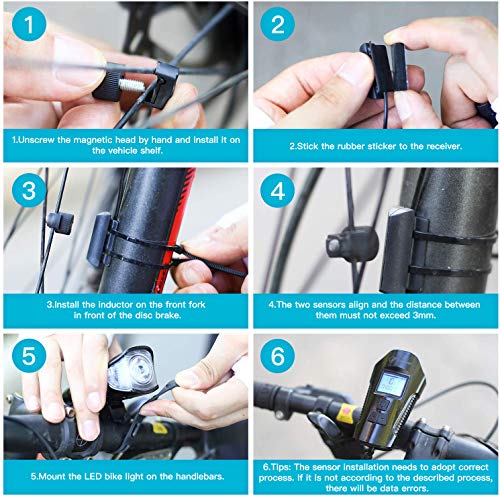 1

1.Unscrew the magnetic head by hand and install it on the vehicle shelf.

2

2.Stick the rubber sticker to the receiver.

3

3.Install the inductor on the front fork in front of the disc brake.

4

4.The two sensors align and the distance between them must not exceed 3mm.

5

5.Mount the LED bike light on the handlebars.

6

6.Tips: The sensor installation needs to adopt correct process. If it is not according to the described process, there will be data errors.