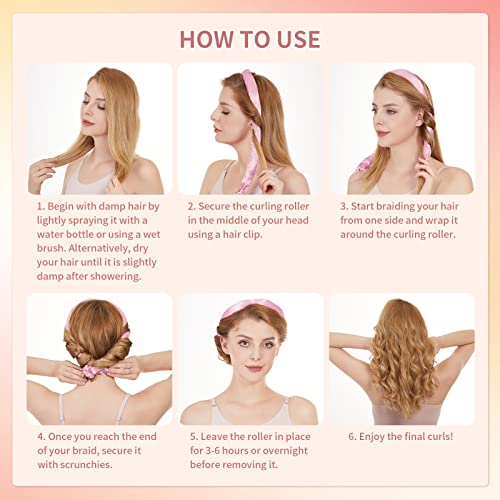 HOW TO USE

1. Begin with damp hair by lightly spraying it with a water bottle or using a wet brush. Alternatively, dry your hair until it is slightly damp after showering.

2. Secure the curling roller in the middle of your head using a hair clip.

3. Start braiding your hair from one side and wrap it around the curling roller.

4. Once you reach the end of your braid, secure it with scrunchies.

5. Leave the roller in place for 3-6 hours or overnight before removing it.

6. Enjoy the final curls!