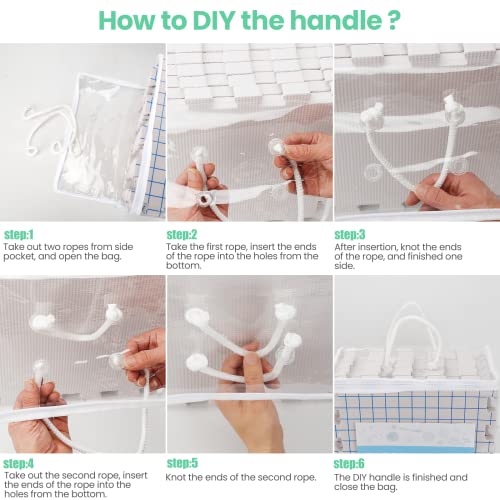 How to DIY the handle ?

step:1
Take out two ropes from side pocket, and open the bag.

step:2
Take the first rope, insert the ends of the rope into the holes from the bottom.

step:3
After insertion, knot the ends of the rope, and finished one side.

step:4
Take out the second rope, insert the ends of the rope into the holes from the bottom.

step:5
Knot the ends of the second rope.

step:6
The DIY handle is finished and close the bag.