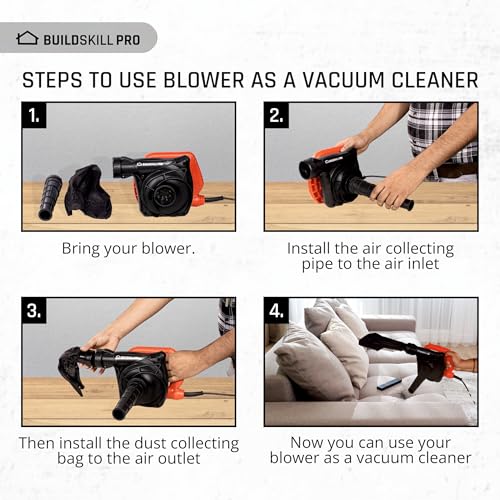 BUILDSKILL PRO

STEPS TO USE BLOWER AS A VACUUM CLEANER

1.

Bring your blower.

2.

Install the air collecting pipe to the air inlet

3.

Then install the dust collecting bag to the air outlet

4.

Now you can use your blower as a vacuum cleaner