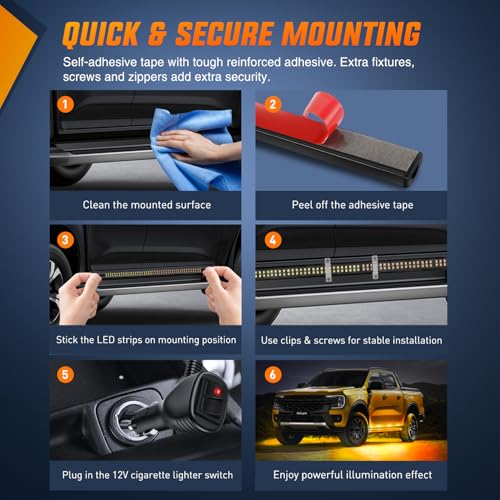 QUICK & SECURE MOUNTING

Self-adhesive tape with tough reinforced adhesive. Extra fixtures, screws and zippers add extra security.

1
Clean the mounted surface

2
Peel off the adhesive tape

3
Stick the LED strips on mounting position

4
Use clips & screws for stable installation

5
Plug in the 12V cigarette lighter switch

6
Enjoy powerful illumination effect