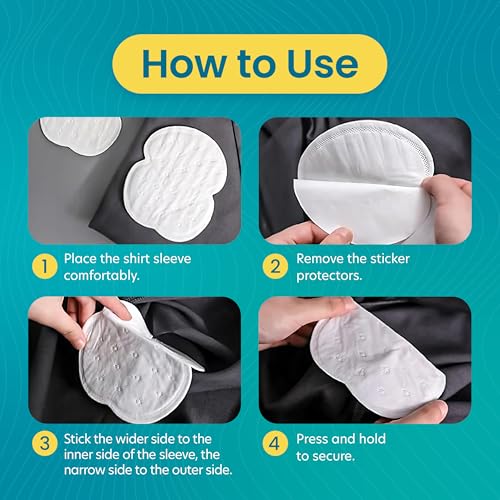 How to Use

1 Place the shirt sleeve comfortably.

2 Remove the sticker protectors.

3 Stick the wider side to the inner side of the sleeve, the narrow side to the outer side.

4 Press and hold to secure.