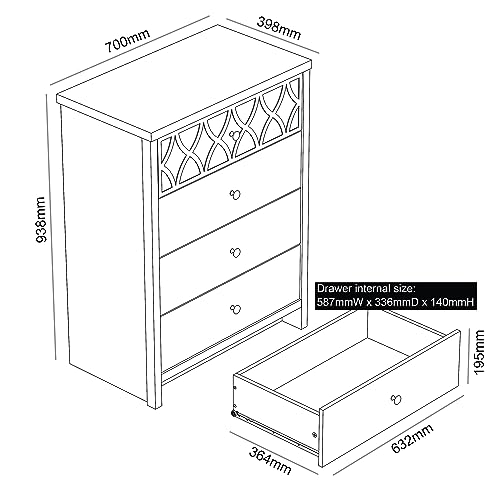 700mm
398mm
938mm
Drawer internal size:
587mmW x 336mmD x 140mmH
195mm
364mm
632mm