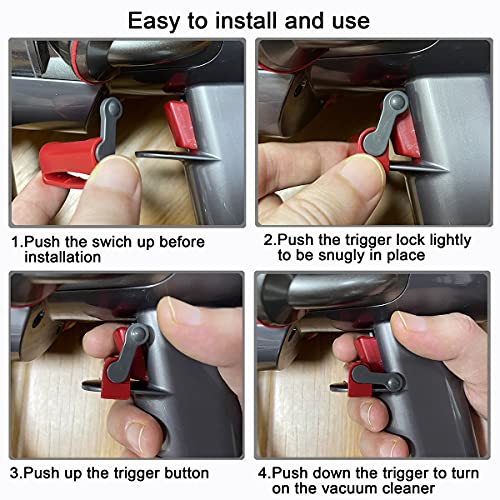 Easy to install and use

1.Push the swich up before installation

2.Push the trigger lock lightly to be snugly in place

3.Push up the trigger button

4.Push down the trigger to turn on the vacuum cleaner