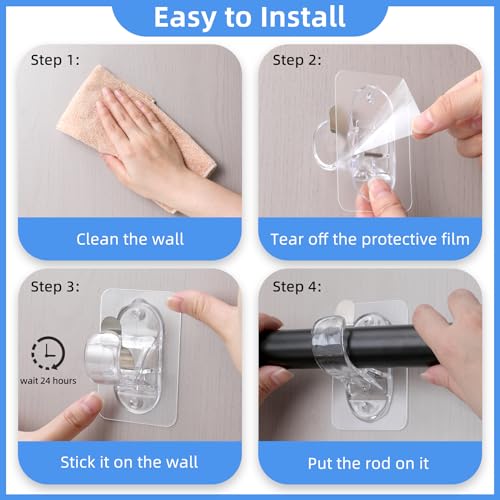 Easy to Install

Step 1:

Clean the wall

Step 2:

Tear off the protective film

Step 3:

wait 24 hours

Stick it on the wall

Step 4:

Put the rod on it