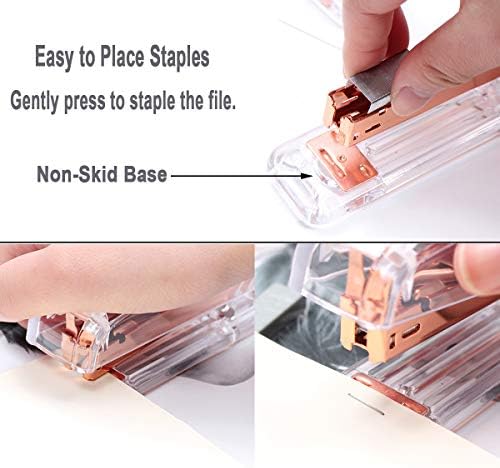 Easy to Place Staples
Gently press to staple the file.

Non-Skid Base