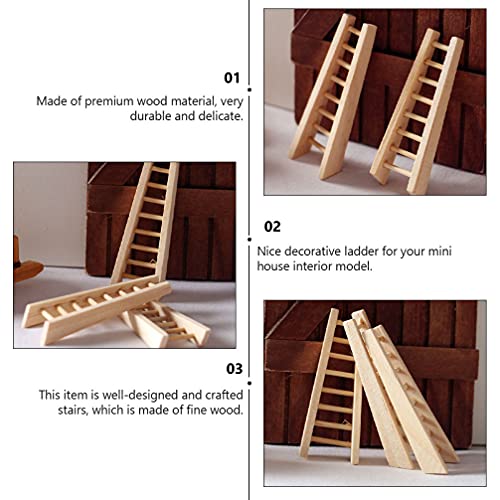 01

Made of premium wood material, very durable and delicate.

02

Nice decorative ladder for your mini house interior model.

03

This item is well-designed and crafted stairs, which is made of fine wood.