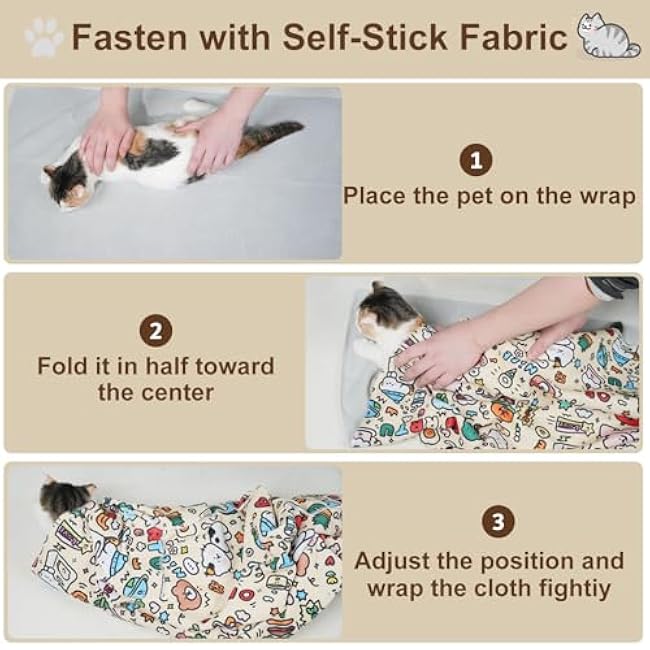 Fasten with Self-Stick Fabric

1
Place the pet on the wrap

2
Fold it in half toward the center

3
Adjust the position and wrap the cloth fightiy