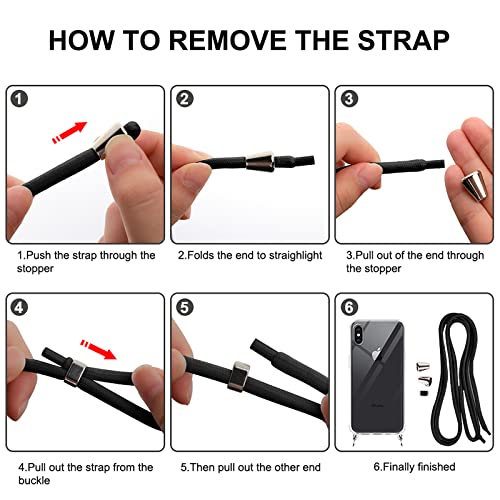 HOW TO REMOVE THE STRAP

1

1.Push the strap through the stopper

2

2.Folds the end to straighlight

3

3.Pull out of the end through the stopper

4

4.Pull out the strap from the buckle

5

5.Then pull out the other end

6

6.Finally finished