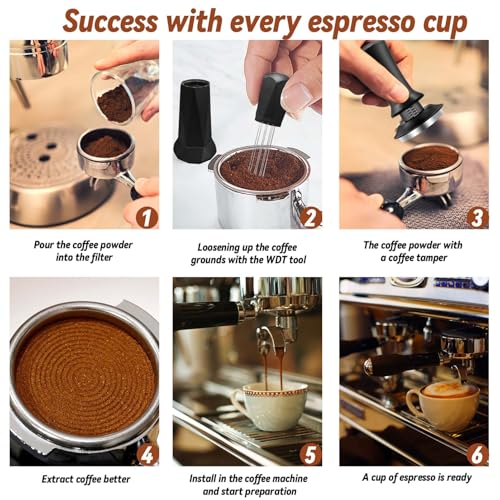 Success with every espresso cup

1

Pour the coffee powder into the filter

2

Loosening up the coffee grounds with the WDT tool

3

The coffee powder with a coffee tamper

4

Extract coffee better

5

Install in the coffee machine and start preparation

6

A cup of espresso is ready