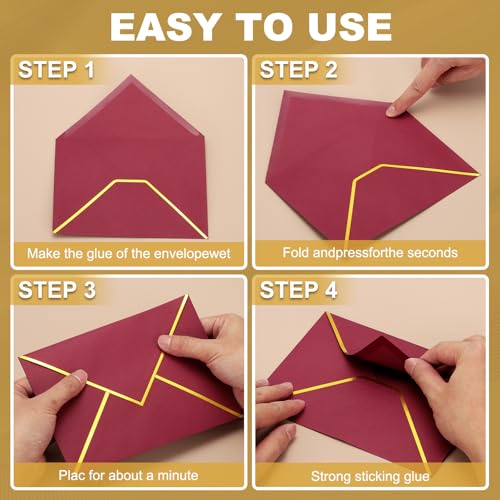 EASY TO USE

STEP 1

Make the glue of the envelopewet

STEP 2

Fold andpressforthe seconds

STEP 3

Plac for about a minute

STEP 4

Strong sticking glue