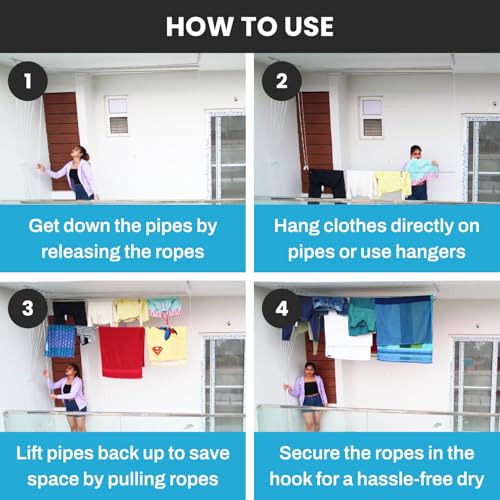 HOW TO USE

1

Get down the pipes by releasing the ropes

2

Hang clothes directly on pipes or use hangers

3

Lift pipes back up to save space by pulling ropes

4

Secure the ropes in the hook for a hassle-free dry