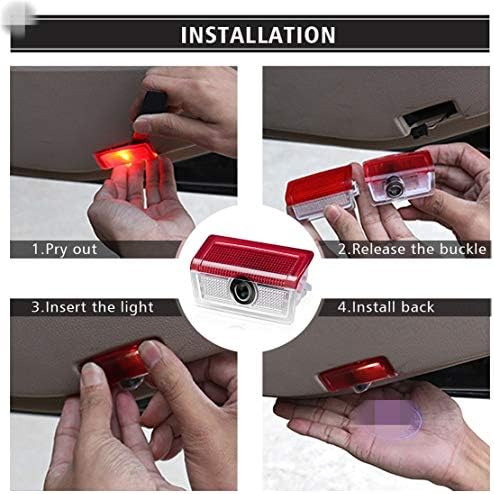 INSTALLATION

1.Pry out

2.Release the buckle

3.Insert the light

4.Install back