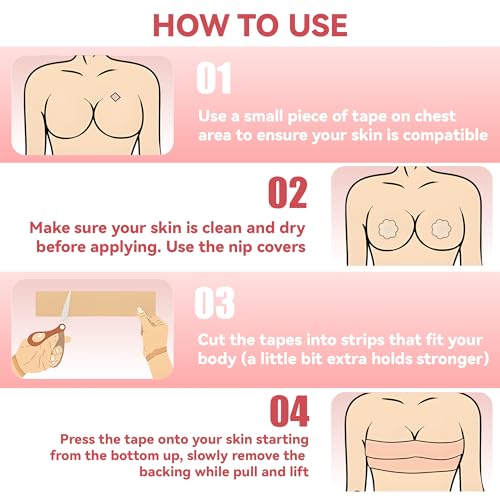 HOW TO USE

01

Use a small piece of tape on chest area to ensure your skin is compatible

02

Make sure your skin is clean and dry before applying. Use the nip covers

03

Cut the tapes into strips that fit your body (a little bit extra holds stronger)

04

Press the tape onto your skin starting from the bottom up, slowly remove the backing while pull and lift