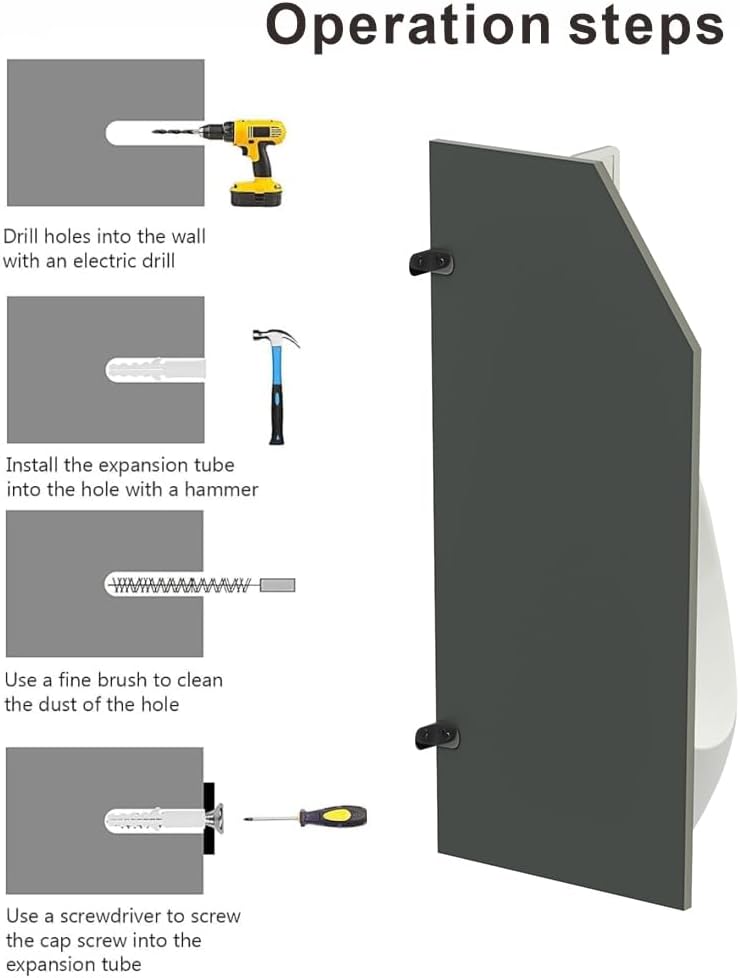 Operation steps

Drill holes into the wall with an electric drill

Install the expansion tube into the hole with a hammer

Use a fine brush to clean the dust of the hole

Use a screwdriver to screw the cap screw into the expansion tube