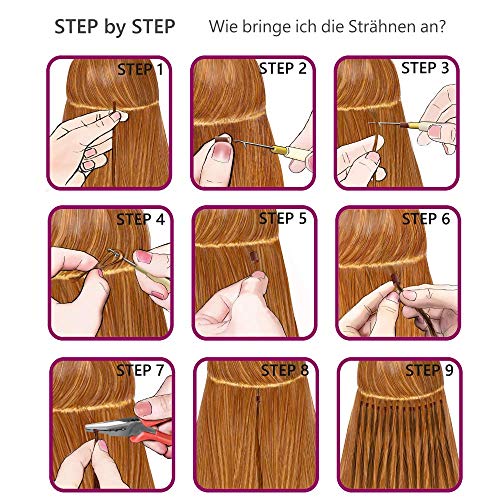 STEP by STEP Wie bringe ich die Strähnen an?

STEP 1

STEP 2

STEP 3

STEP 4

STEP 5

STEP 6

STEP 7

STEP 8

STEP 9