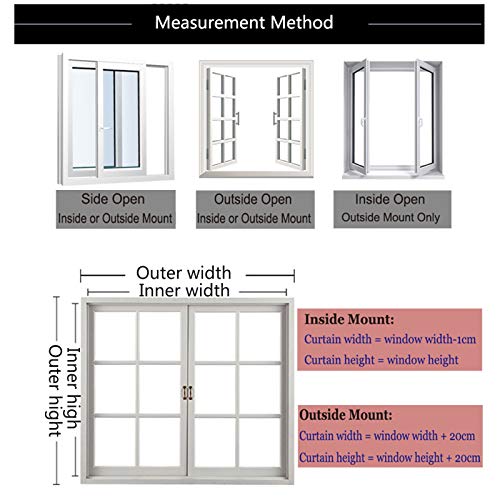 Measurement Method

Side Open
Inside or Outside Mount

Outside Open
Inside or Outside Mount

Inside Open
Outside Mount Only

Outer width
Inner width

Outer hight
Inner high

Inside Mount:
Curtain width = window width-1cm
Curtain height = window height

Outside Mount:
Curtain width = window width + 20cm
Curtain height = window height + 20cm