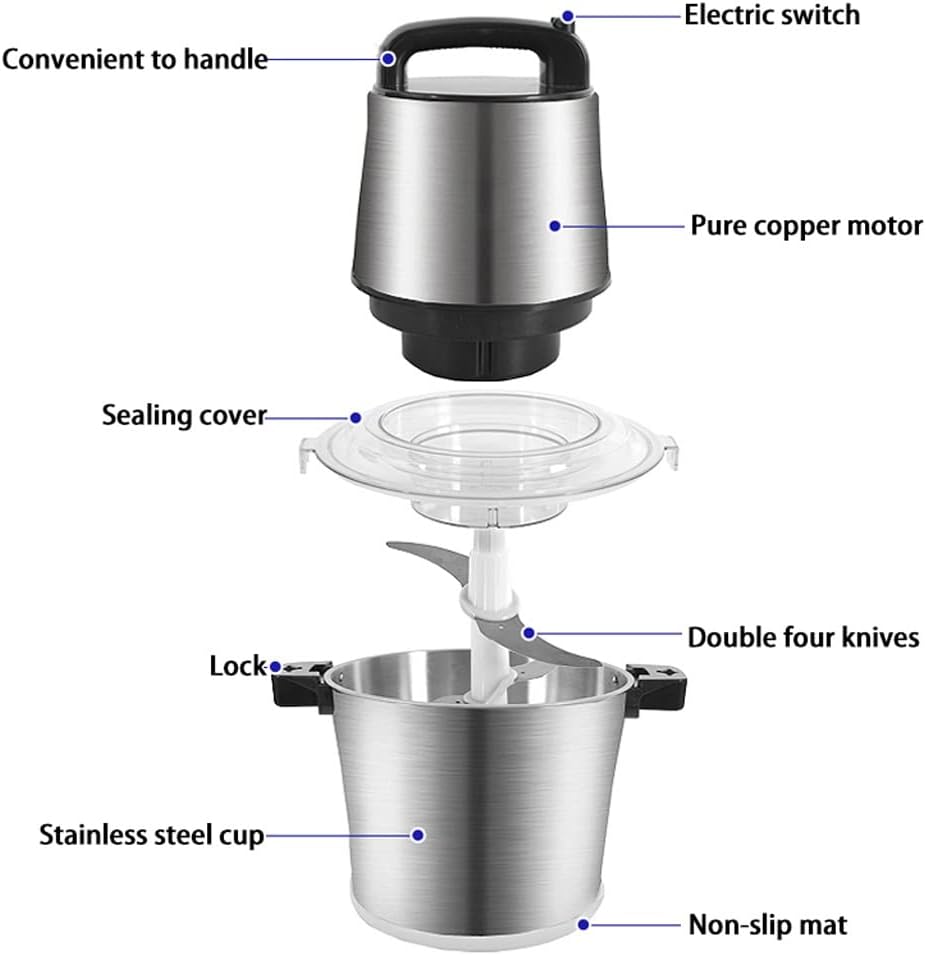 Electric switch
Convenient to handle
Pure copper motor
Sealing cover
Double four knives
Lock
Stainless steel cup
Non-slip mat