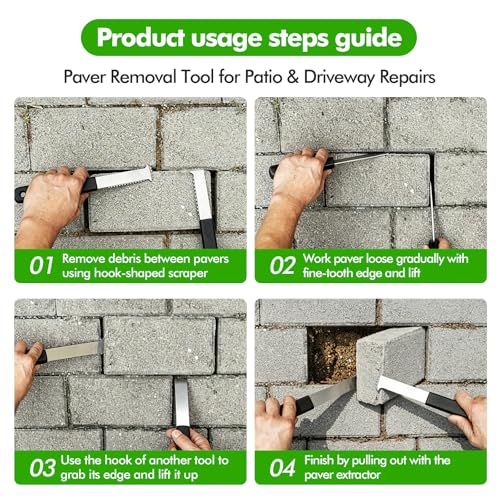 Product usage steps guide

Paver Removal Tool for Patio & Driveway Repairs

01 Remove debris between pavers using hook-shaped scraper

02 Work paver loose gradually with fine-tooth edge and lift

03 Use the hook of another tool to grab its edge and lift it up

04 Finish by pulling out with the paver extractor