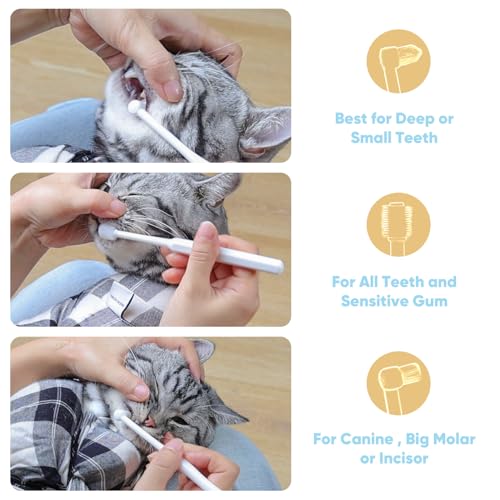 Best for Deep or Small Teeth

For All Teeth and Sensitive Gum

For Canine , Big Molar or Incisor