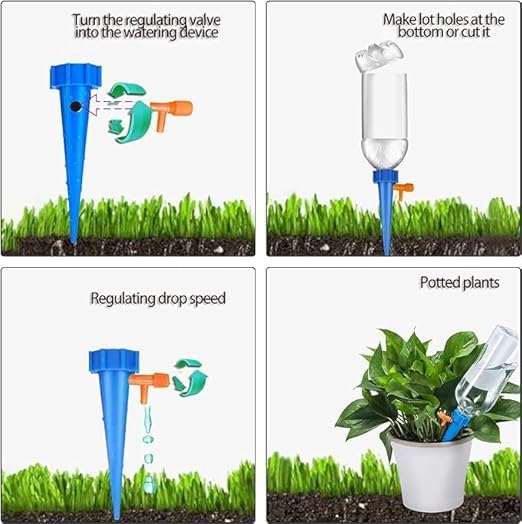 Turn the regulating valve into the watering device

Make lot holes at the bottom or cut it

Regulating drop speed

Potted plants